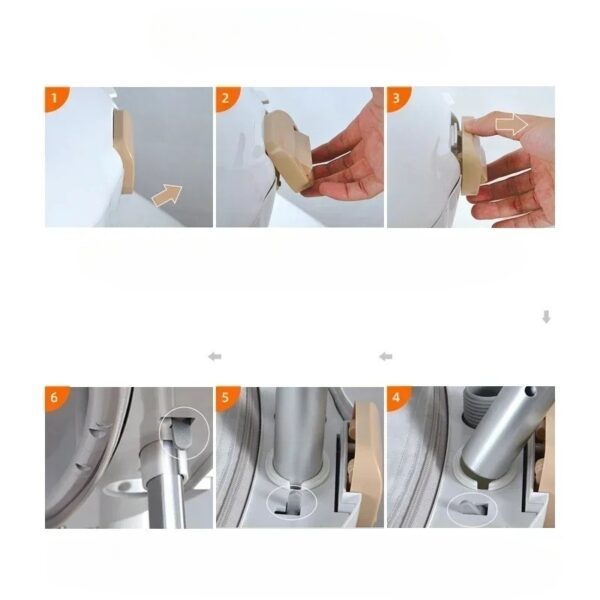 1
2
3
6
5
4